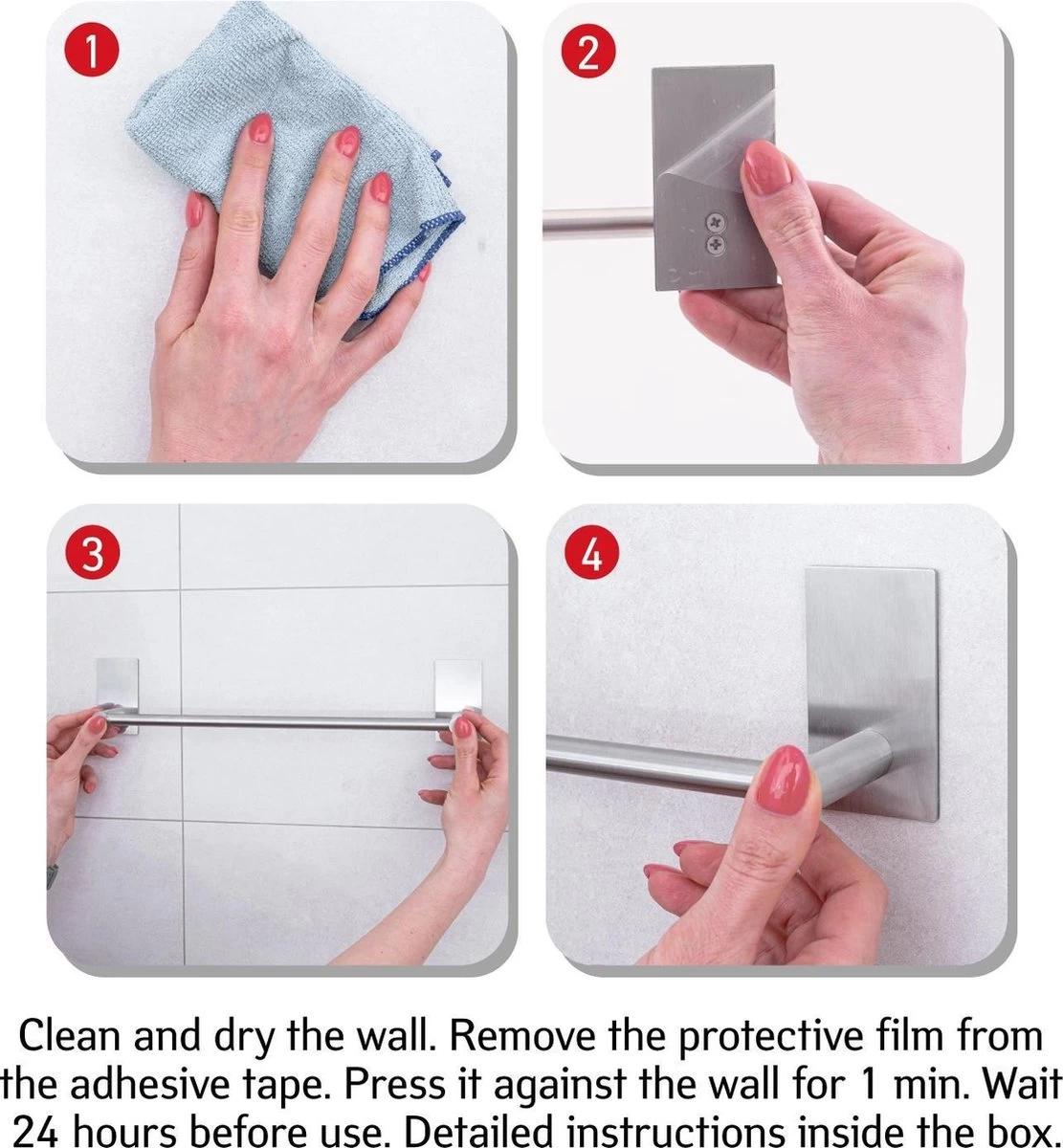 1

2

3

4

Clean and dry the wall. Remove the protective film from the adhesive tape. Press it against the wall for 1 min. Wait 24 hours before use. Detailed instructions inside the box.