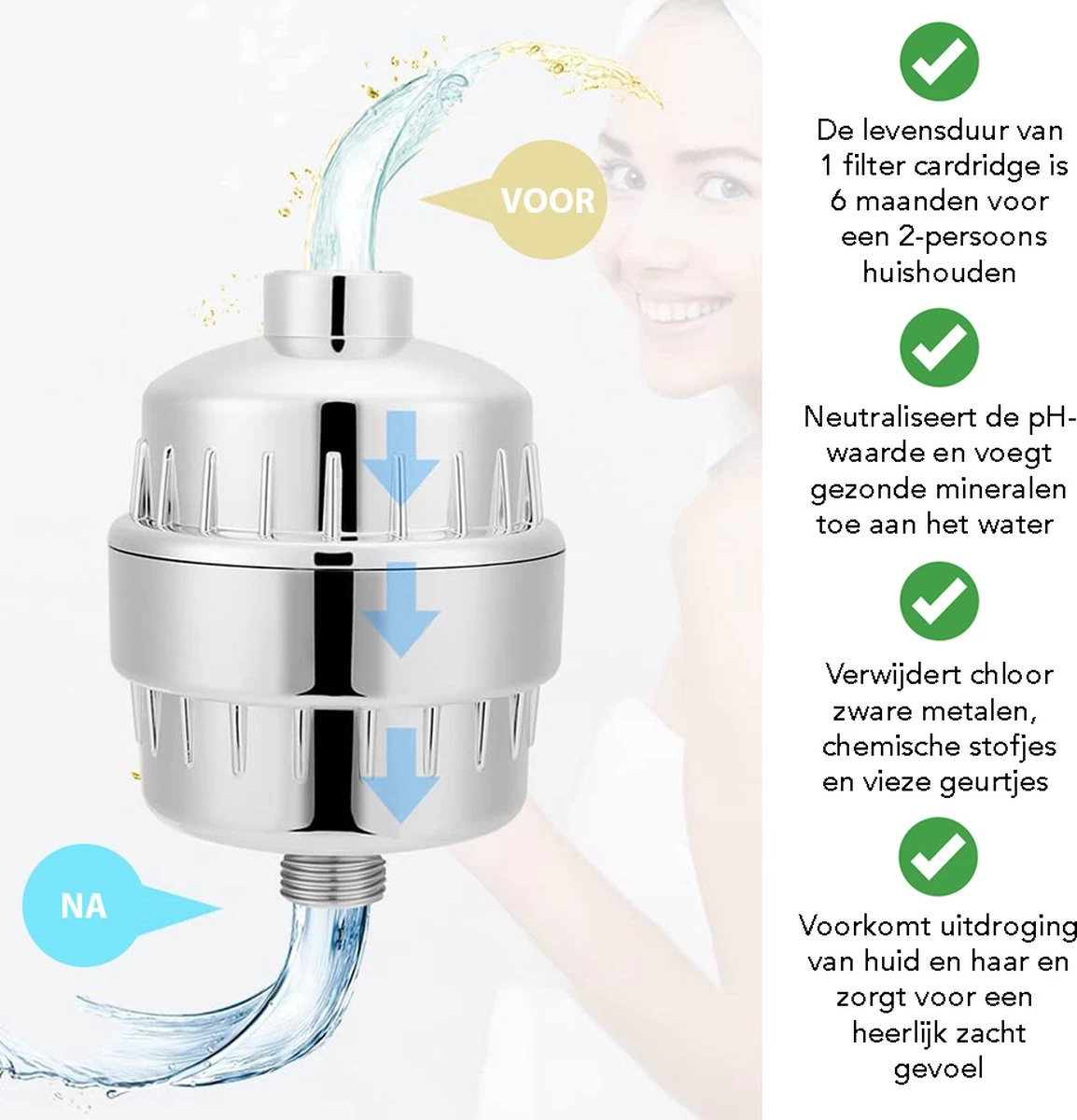 VOOR

NA

De levensduur van 1 filter cardridge is 6 maanden voor een 2-persoons huishouden

Neutraliseert de pH-waarde en voegt gezonde mineralen toe aan het water

Verwijdert chloor zware metalen, chemische stofjes en vieze geurtjes

Voorkomt uitdroging van huid en haar en zorgt voor een heerlijk zacht gevoel