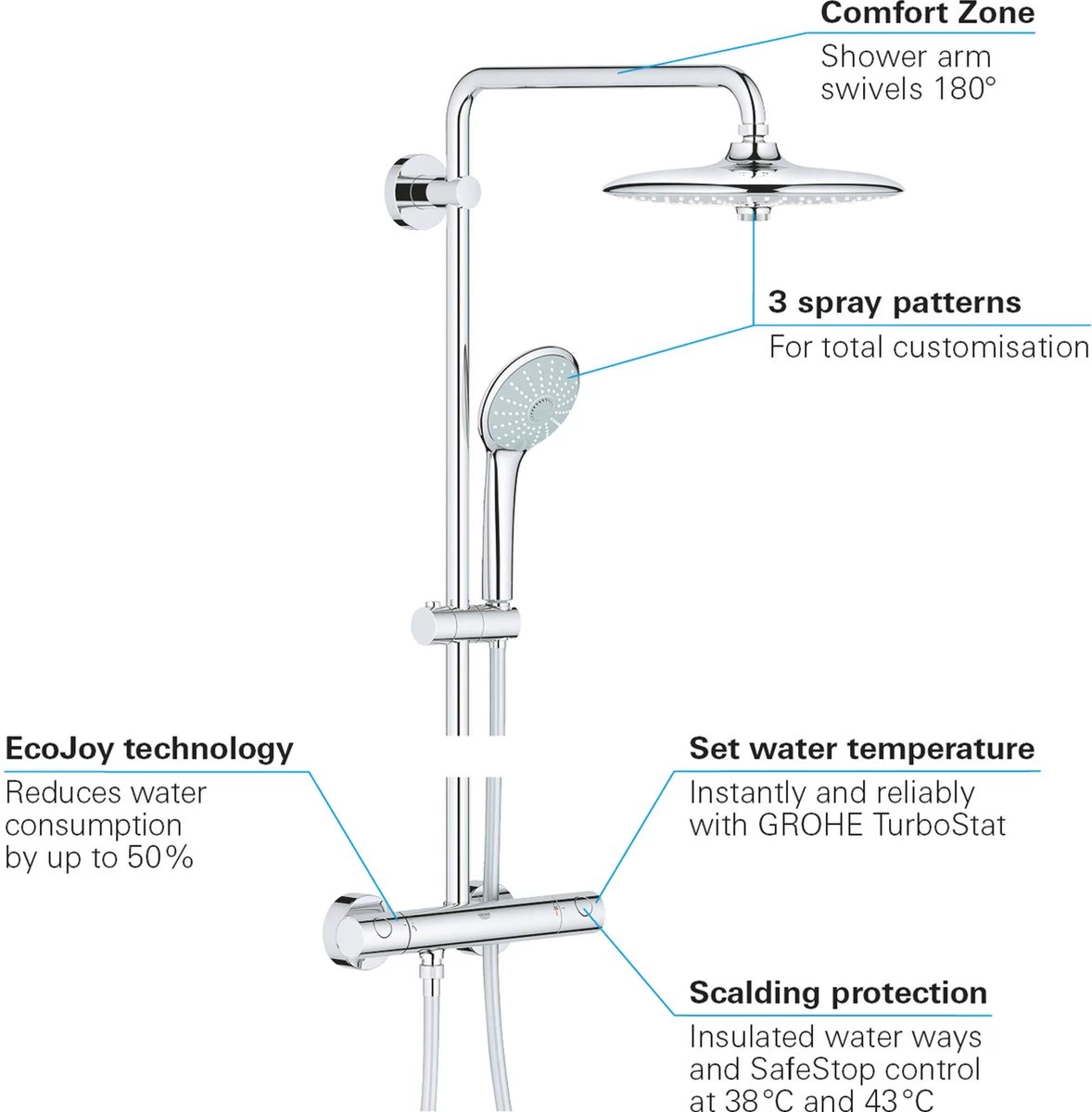 Comfort Zone
Shower arm swivels 180°

3 spray patterns
For total customisation

EcoJoy technology
Reduces water consumption by up to 50%

Set water temperature
Instantly and reliably with GROHE TurboStat

Scalding protection
Insulated water ways and SafeStop control at 38°C and 43°C