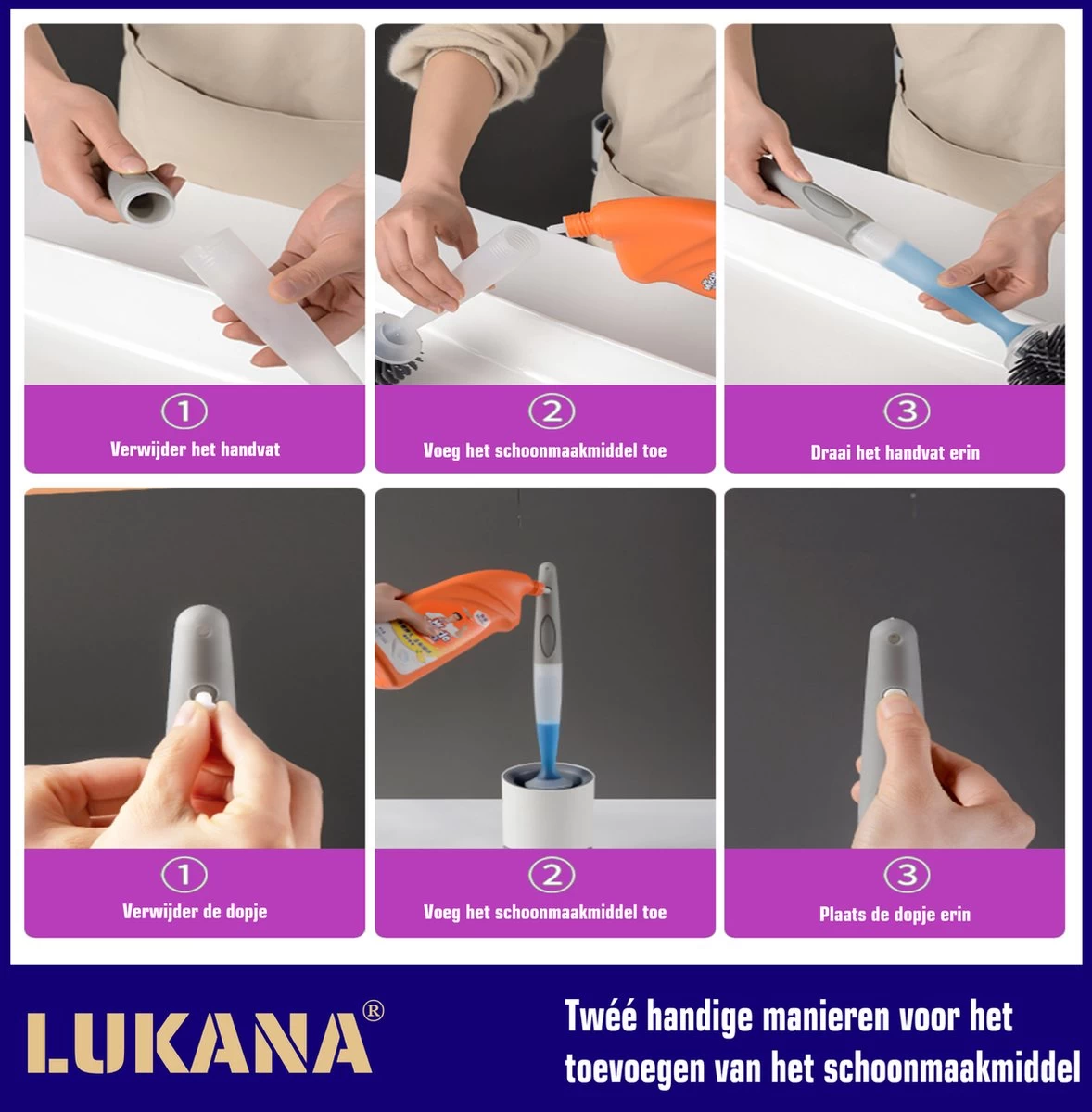 ①
Verwijder het handvat

②
Voeg het schoonmaakmiddel toe

③
Draai het handvat erin

①
Verwijder de dopje

②
Voeg het schoonmaakmiddel toe

③
Plaats de dopje erin

LUKANA®

Twéé handige manieren voor het toevoegen van het schoonmaakmiddel