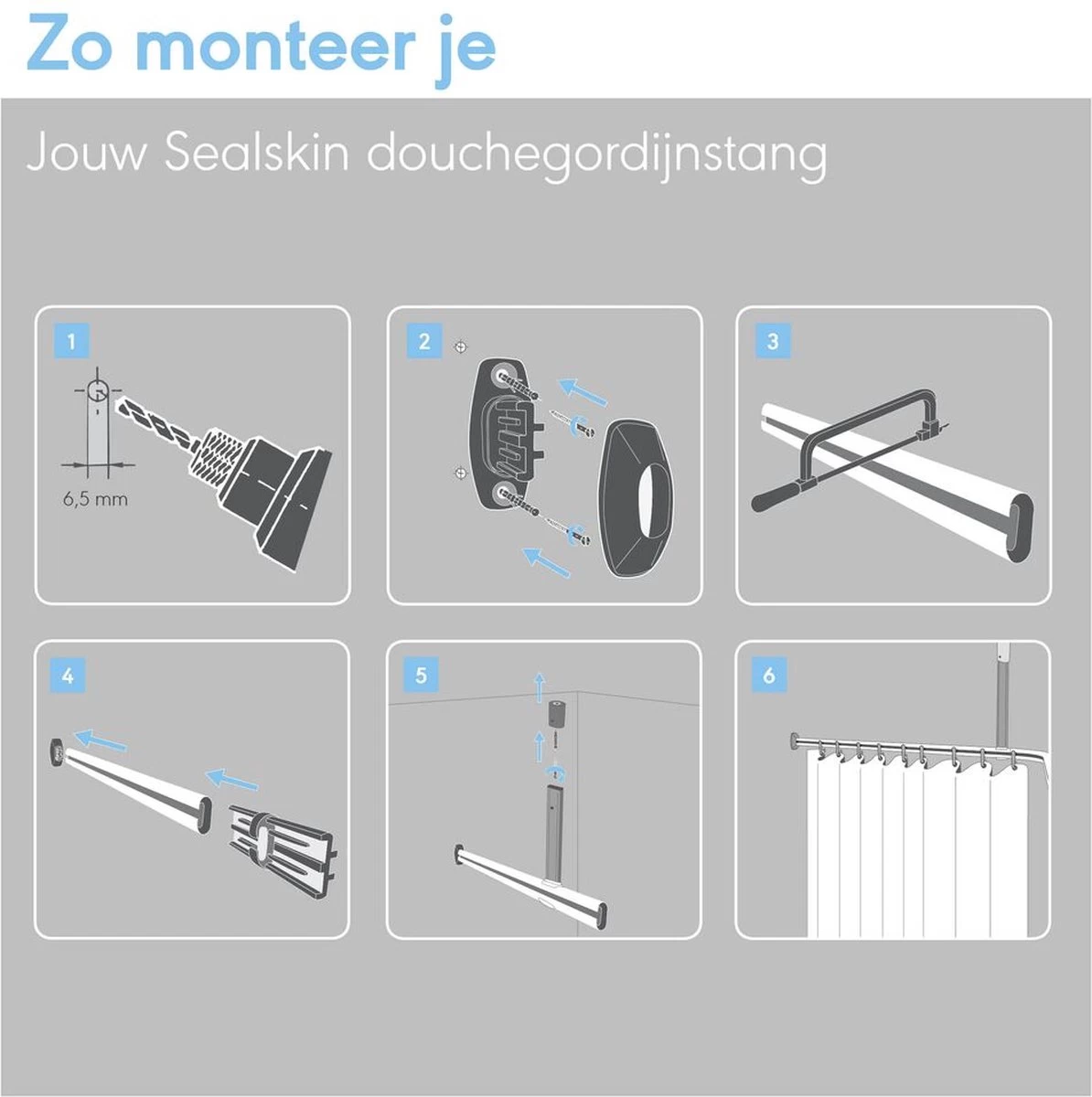 Zo monteer je

Jouw Sealskin douchegordijnstang

1

6,5 mm

2

3

4

5

6