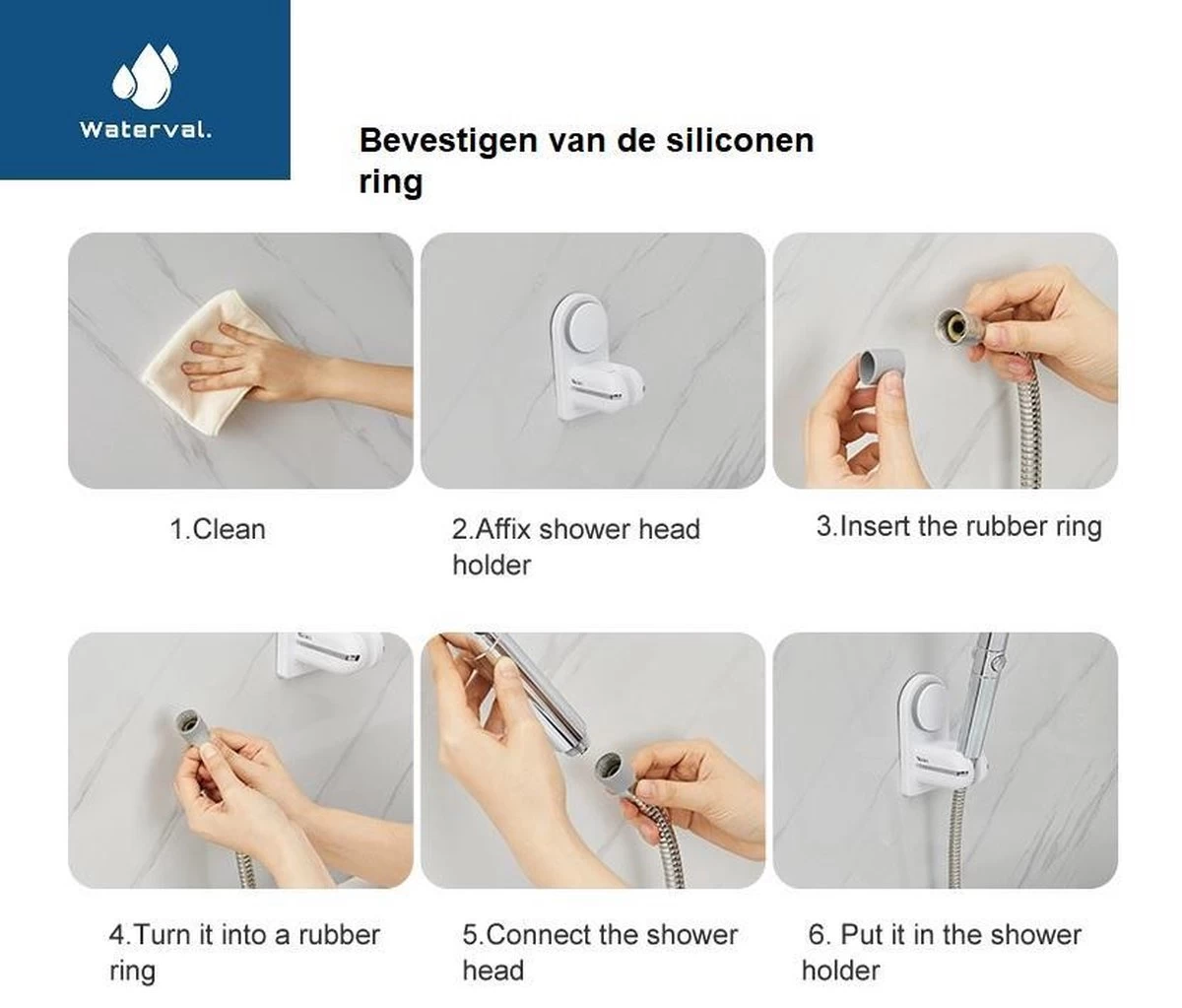 Waterval.

Bevestigen van de siliconen ring

1.Clean

2.Affix shower head holder

3.Insert the rubber ring

4.Turn it into a rubber ring

5.Connect the shower head

6. Put it in the shower holder