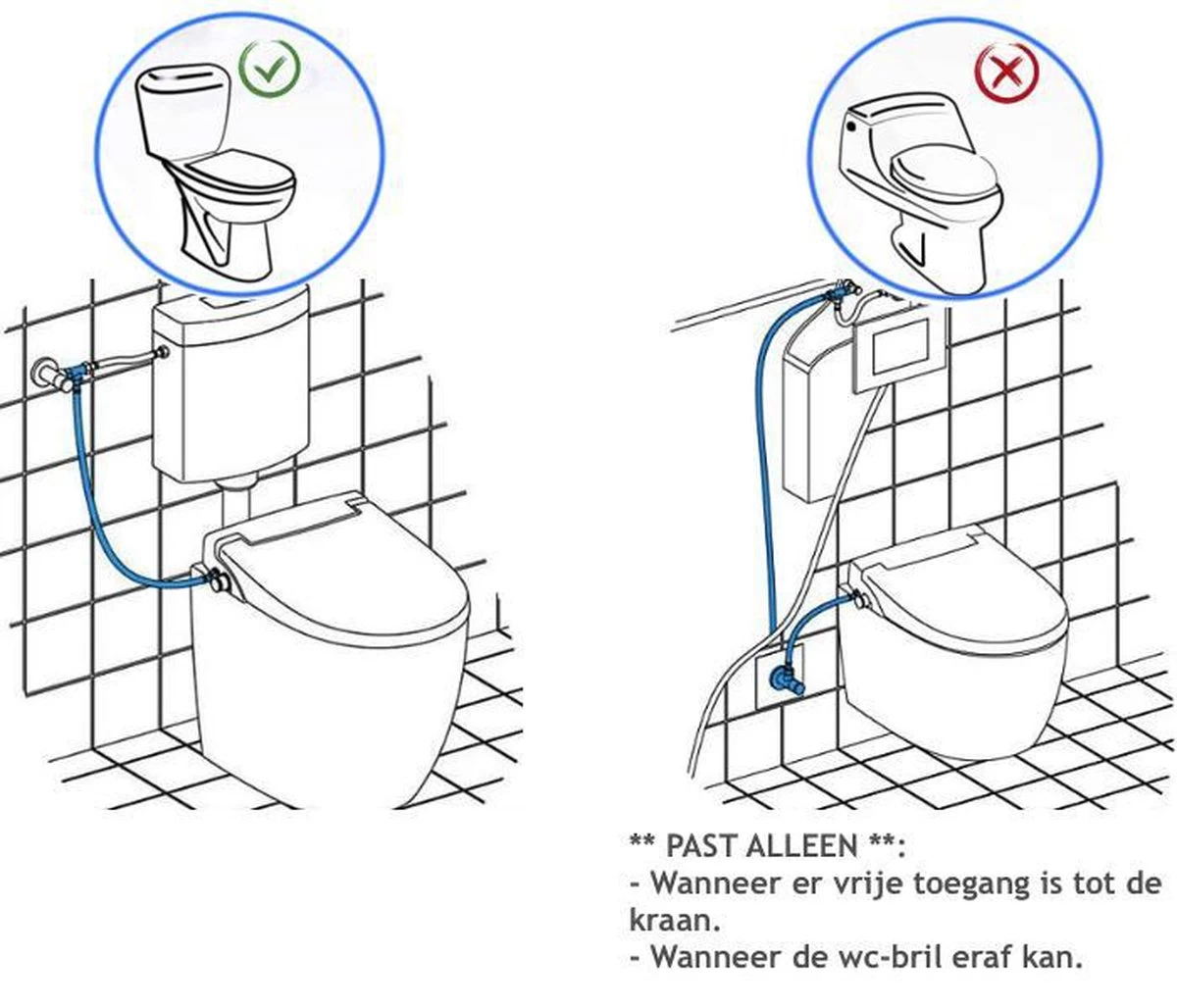 ** PAST ALLEEN **:
- Wanneer er vrije toegang is tot de kraan.
- Wanneer de wc-bril eraf kan.