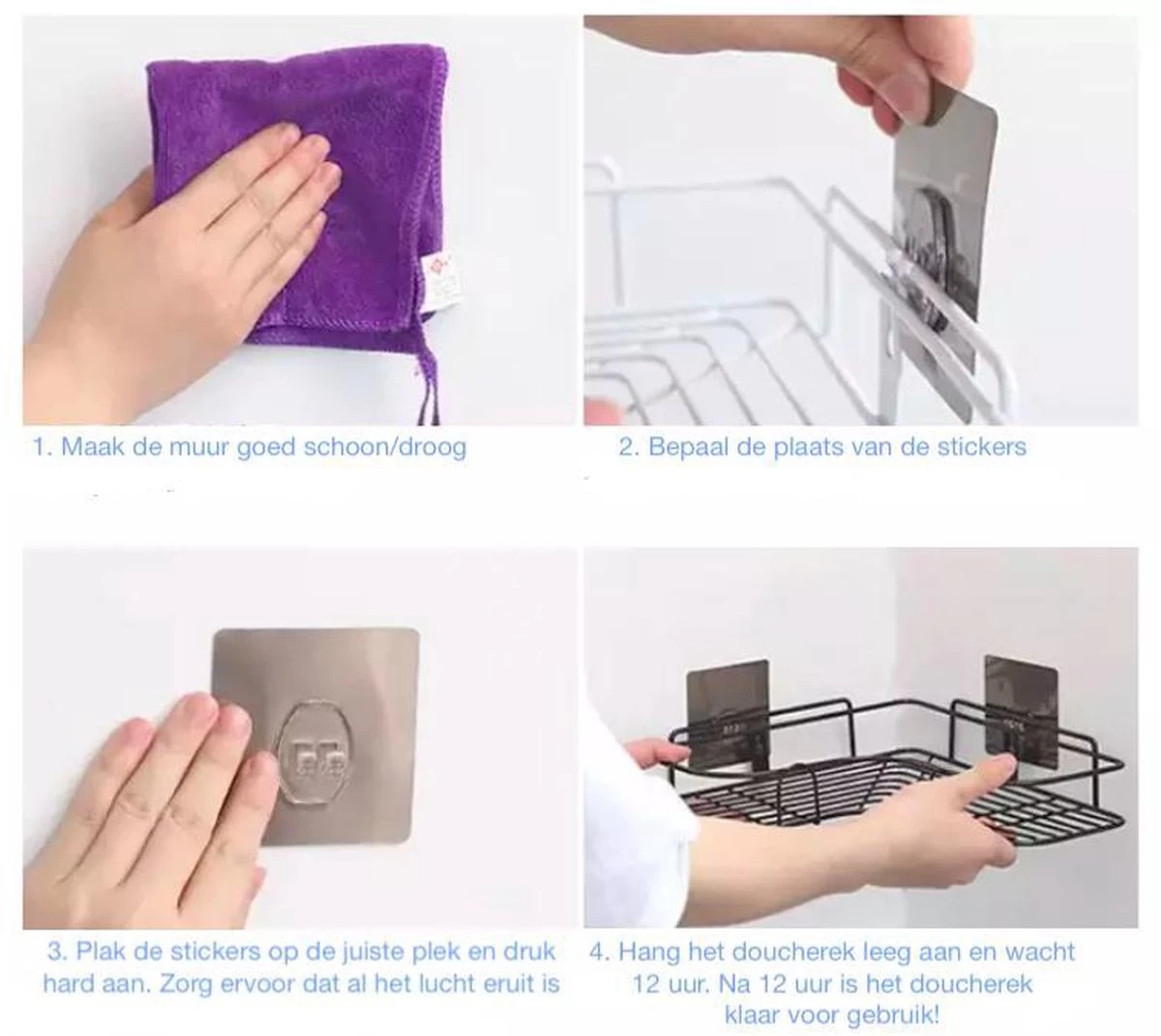 1. Maak de muur goed schoon/droog

2. Bepaal de plaats van de stickers

3. Plak de stickers op de juiste plek en druk hard aan. Zorg ervoor dat al het lucht eruit is

4. Hang het doucherek leeg aan en wacht 12 uur. Na 12 uur is het doucherek klaar voor gebruik!