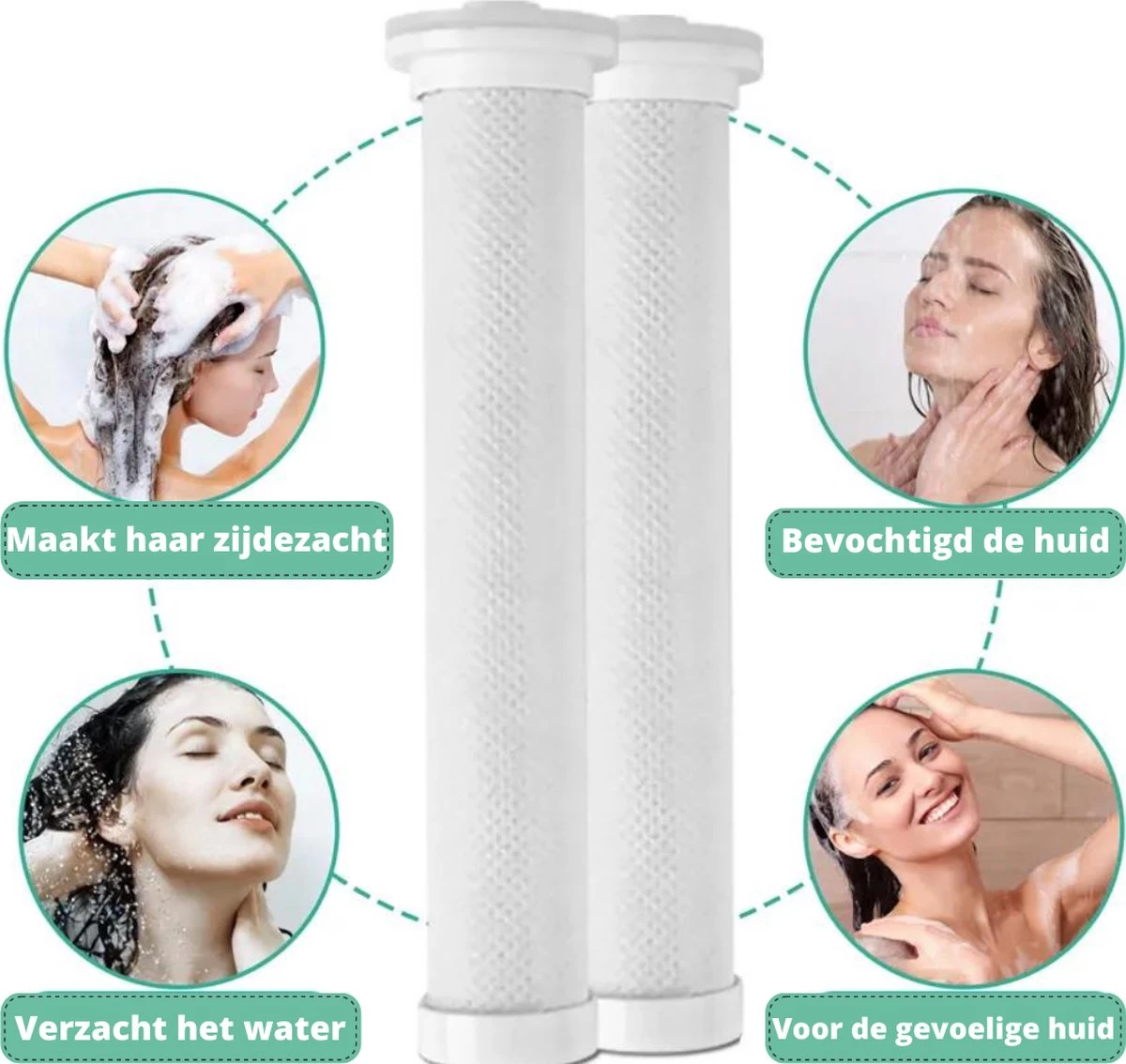 Maakt haar zijdezacht

Bevochtigd de huid

Verzacht het water

Voor de gevoelige huid