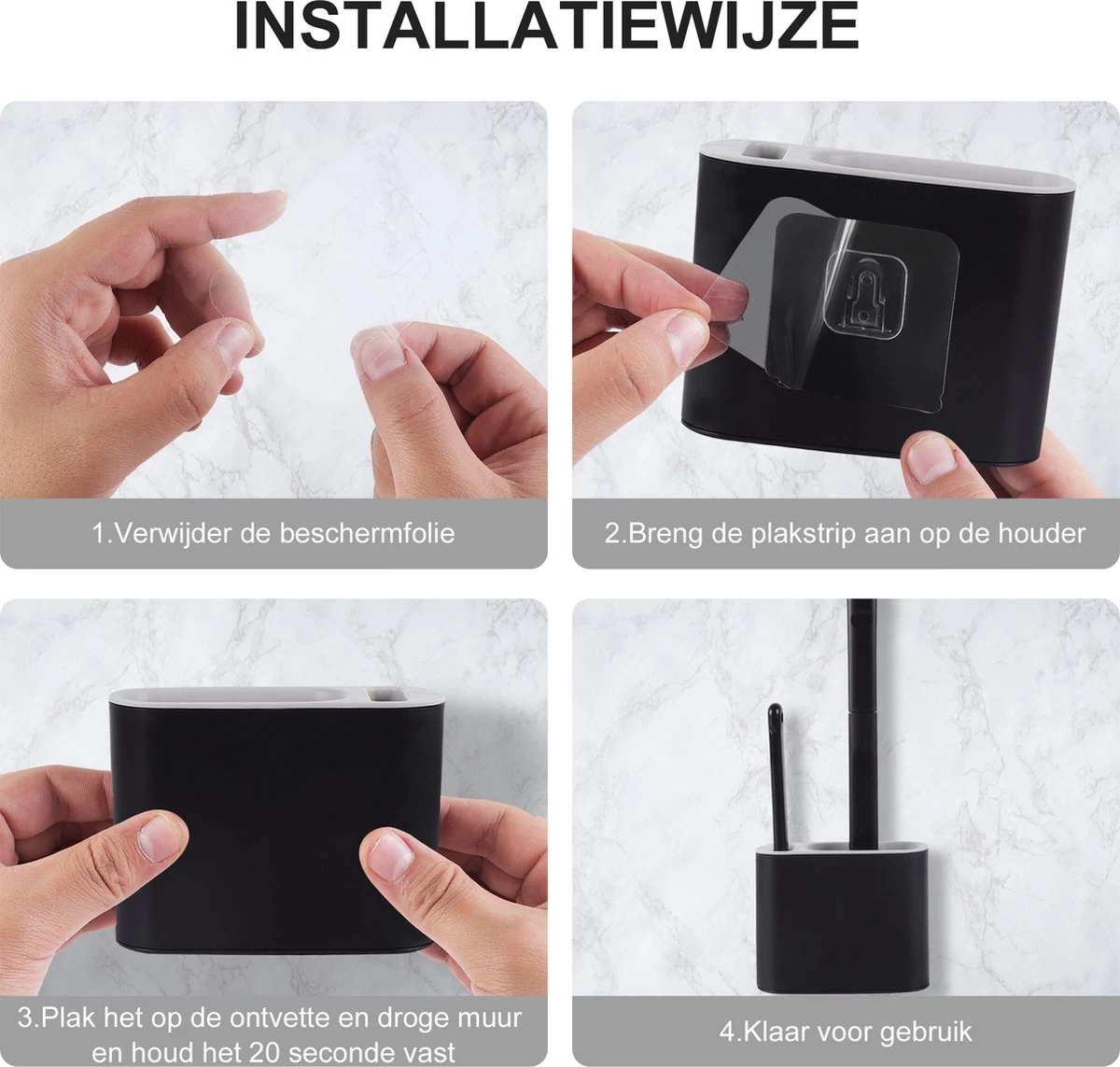 INSTALLATIEWIJZE

1.Verwijder de beschermfolie

2.Breng de plakstrip aan op de houder

3.Plak het op de ontvette en droge muur en houd het 20 seconde vast

4.Klaar voor gebruik