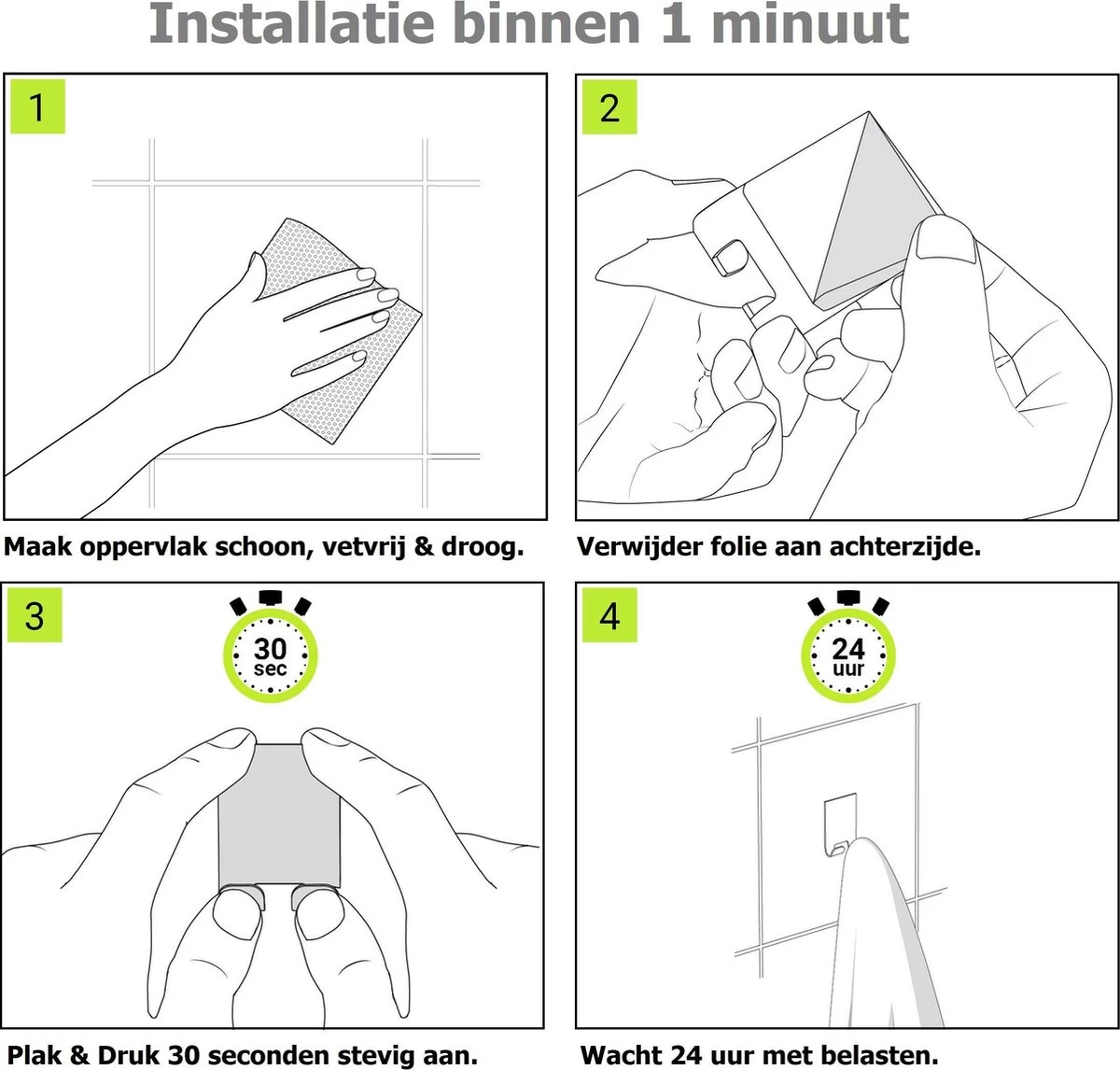 Installatie binnen 1 minuut

1

Maak oppervlak schoon, vetvrij & droog.

2

Verwijder folie aan achterzijde.

3

30 sec

Plak & Druk 30 seconden stevig aan.

4

24 uur

Wacht 24 uur met belasten.