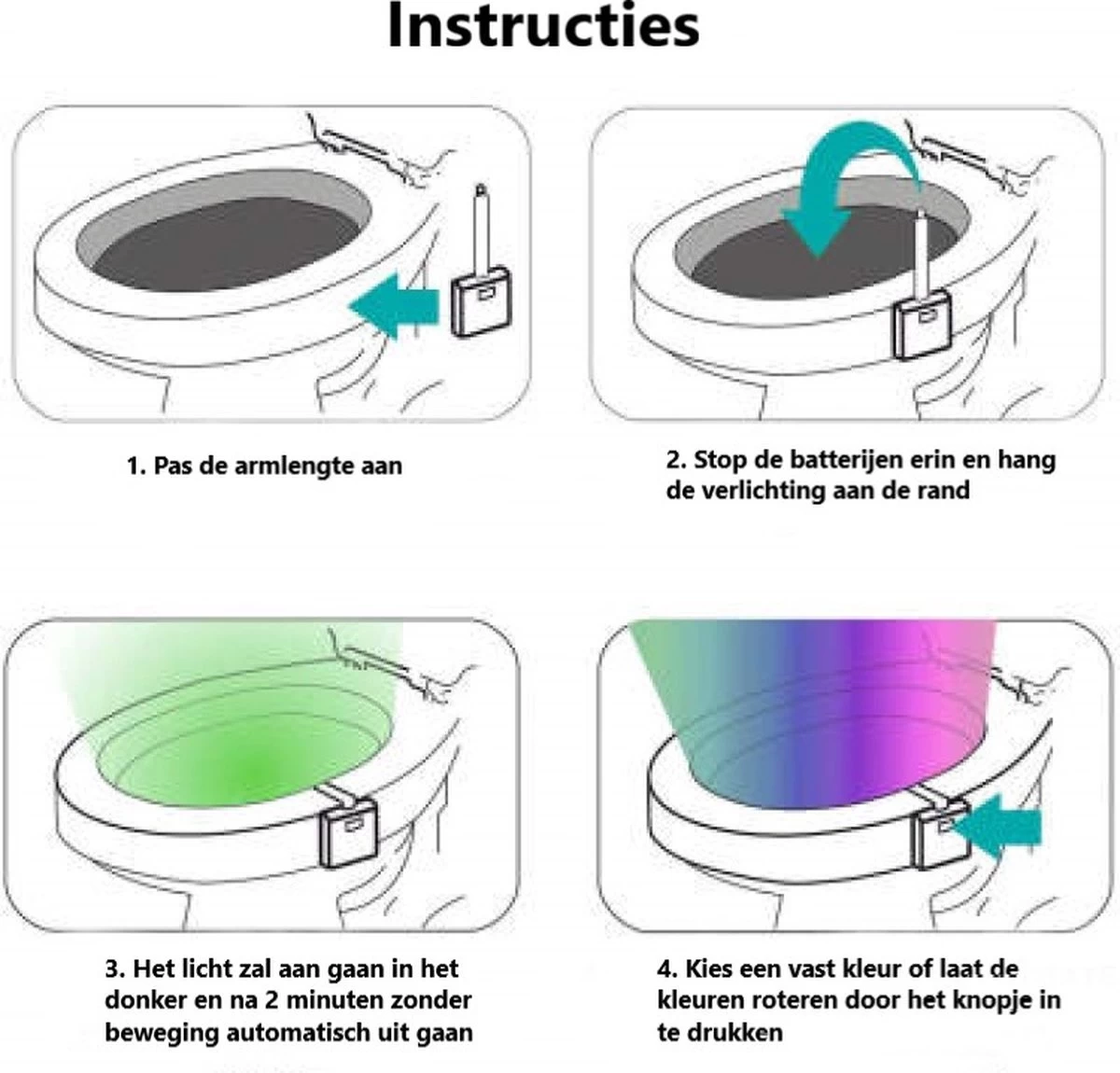 Instructies

1. Pas de armlengte aan

2. Stop de batterijen erin en hang de verlichting aan de rand

3. Het licht zal aan gaan in het donker en na 2 minuten zonder beweging automatisch uit gaan

4. Kies een vast kleur of laat de kleuren roteren door het knopje in te drukken