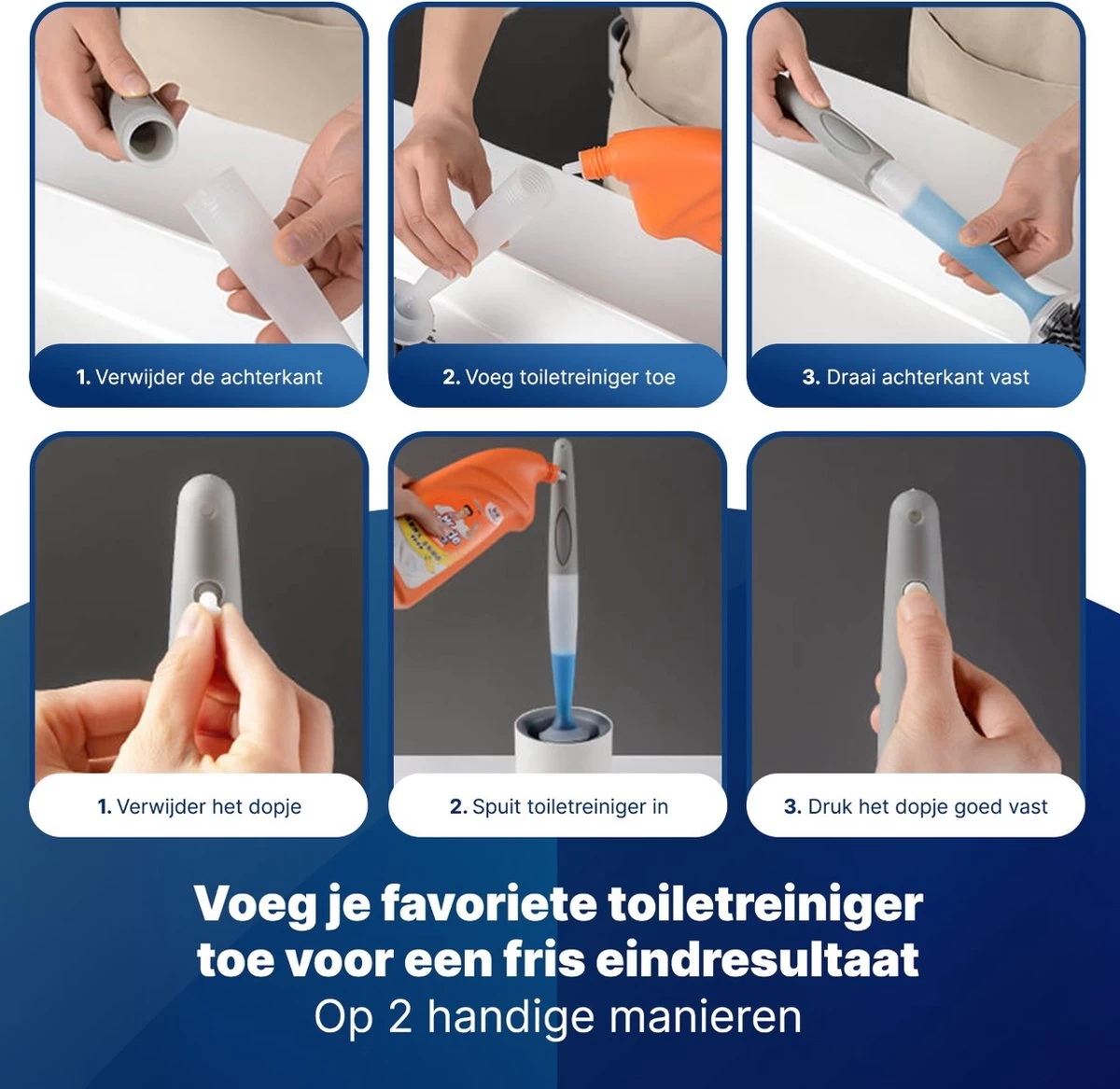 1. Verwijder de achterkant

2. Voeg toiletreiniger toe

3. Draai achterkant vast

1. Verwijder het dopje

2. Spuit toiletreiniger in

3. Druk het dopje goed vast

Voeg je favoriete toiletreiniger toe voor een fris eindresultaat
Op 2 handige manieren