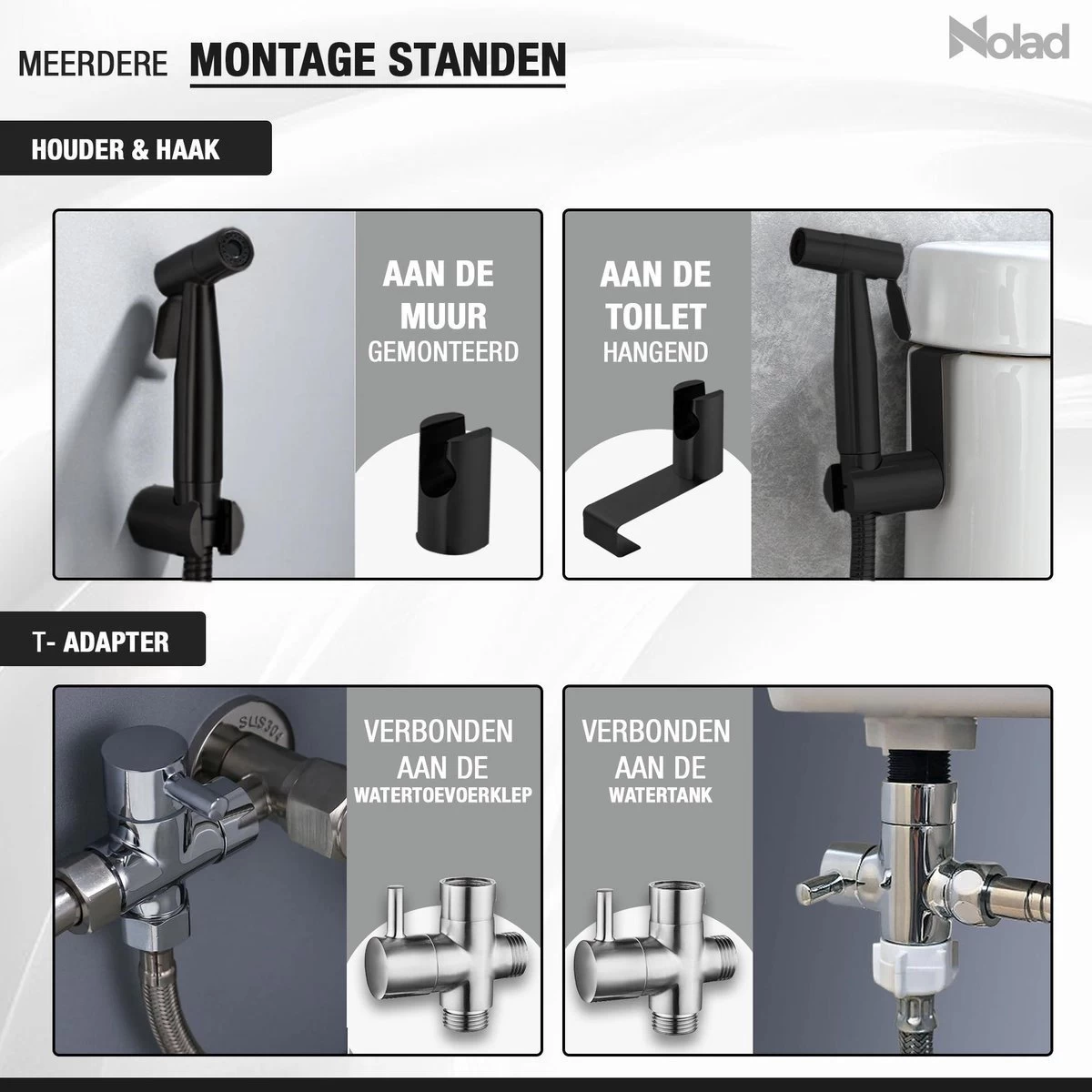 MEERDERE MONTAGE STANDEN

Nolad

HOUDER & HAAK

AAN DE MUUR GEMONTEERD

AAN DE TOILET HANGEND

T- ADAPTER

SUS304

VERBONDEN AAN DE WATERTOEVOERKLEP

VERBONDEN AAN DE WATERTANK