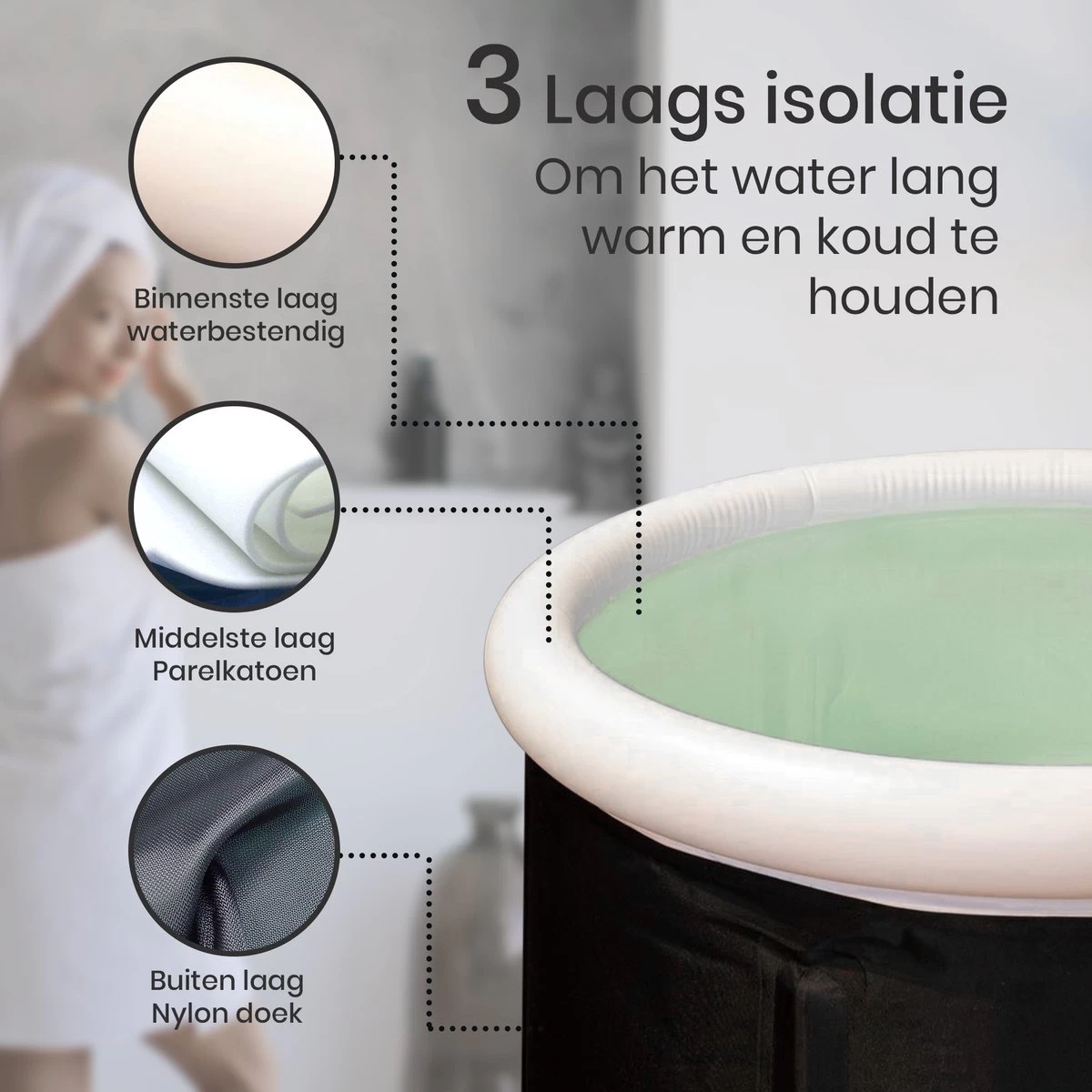 3 Laags isolatie
Om het water lang warm en koud te houden

Binnenste laag waterbestendig

Middelste laag Parelkatoen

Buiten laag Nylon doek