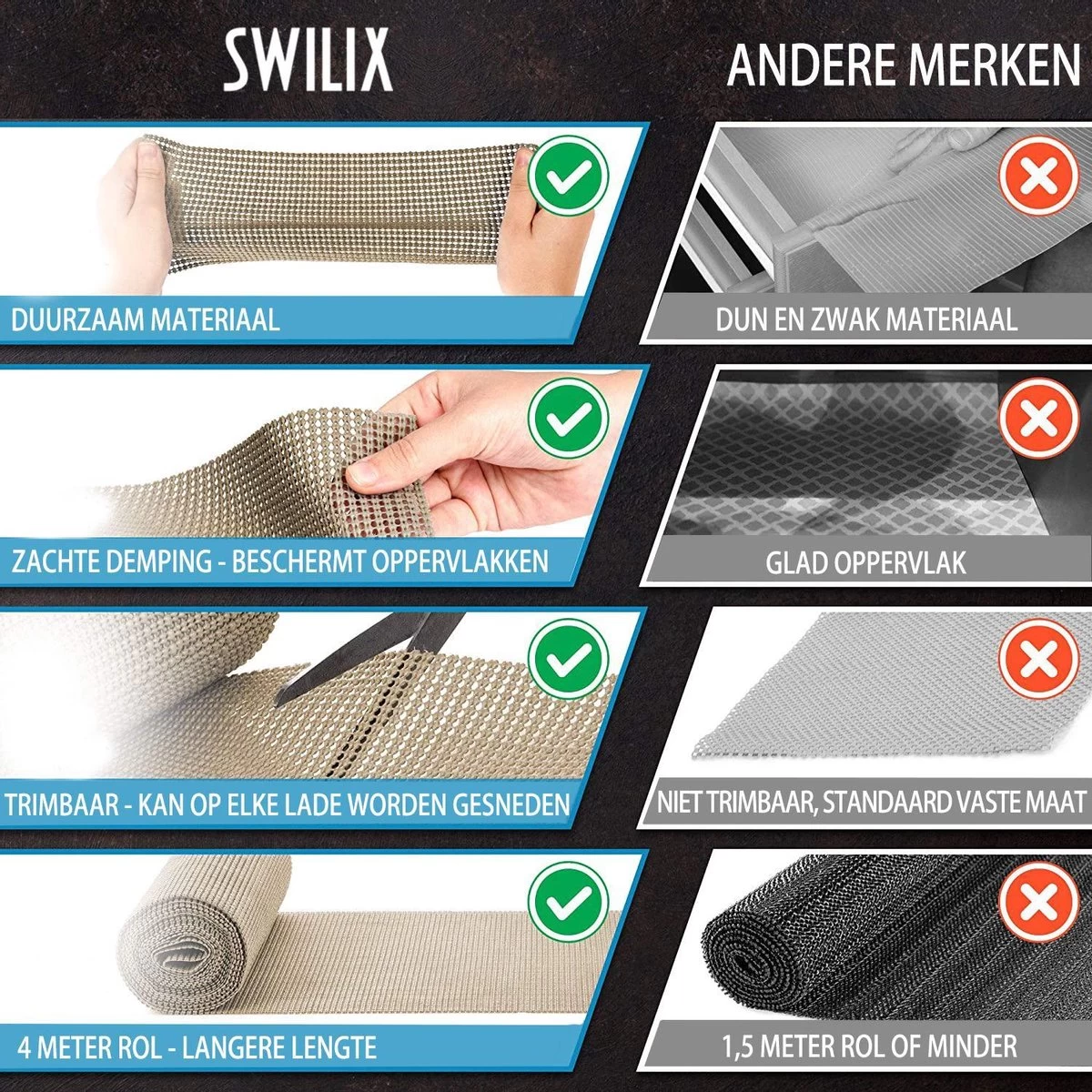 SWILIX

DUURZAAM MATERIAAL

ZACHTE DEMPING - BESCHERMT OPPERVLAKKEN

TRIMBAAR - KAN OP ELKE LADE WORDEN GESNEDEN

4 METER ROL - LANGERE LENGTE

ANDERE MERKEN

DUN EN ZWAK MATERIAAL

GLAD OPPERVLAK

NIET TRIMBAAR, STANDAARD VASTE MAAT

1,5 METER ROL OF MINDER