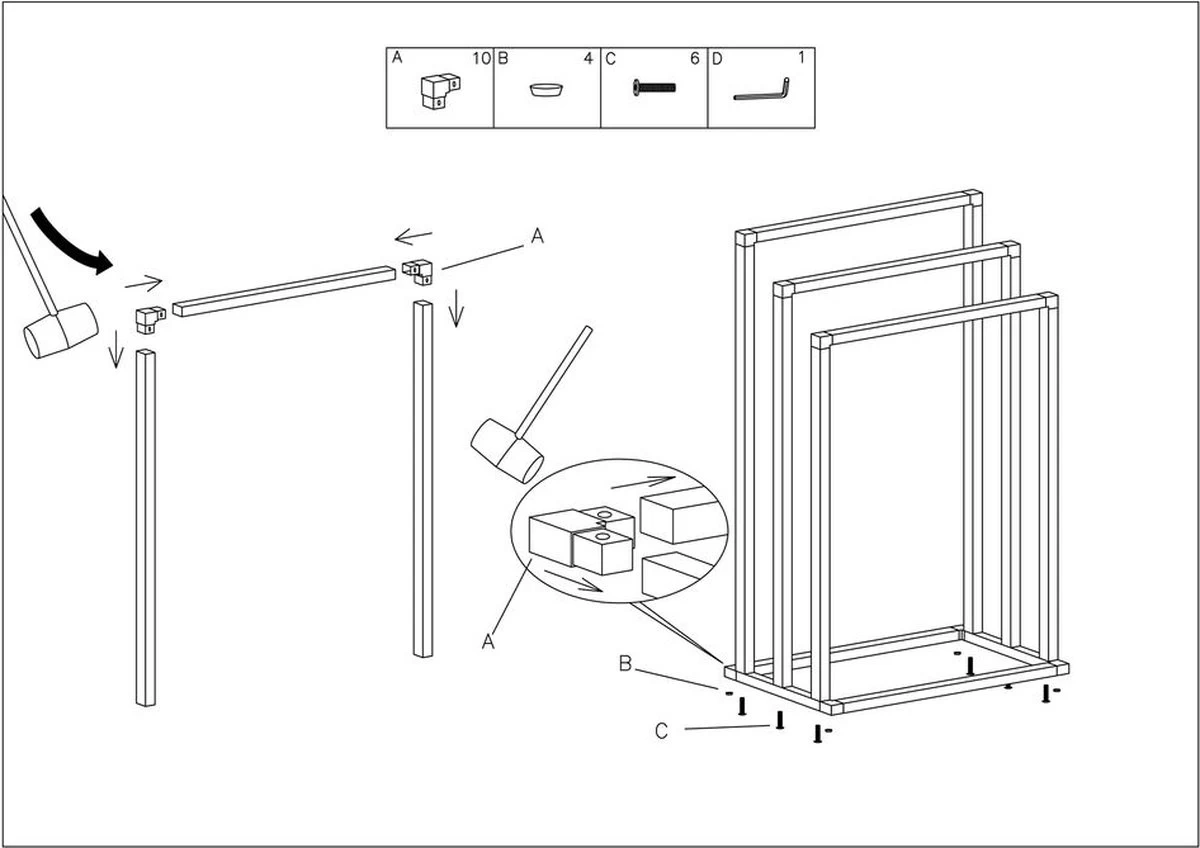 | A 10 | B 4 | C 6 | D 1 |
|---|---|---|---|

A

A

B

C