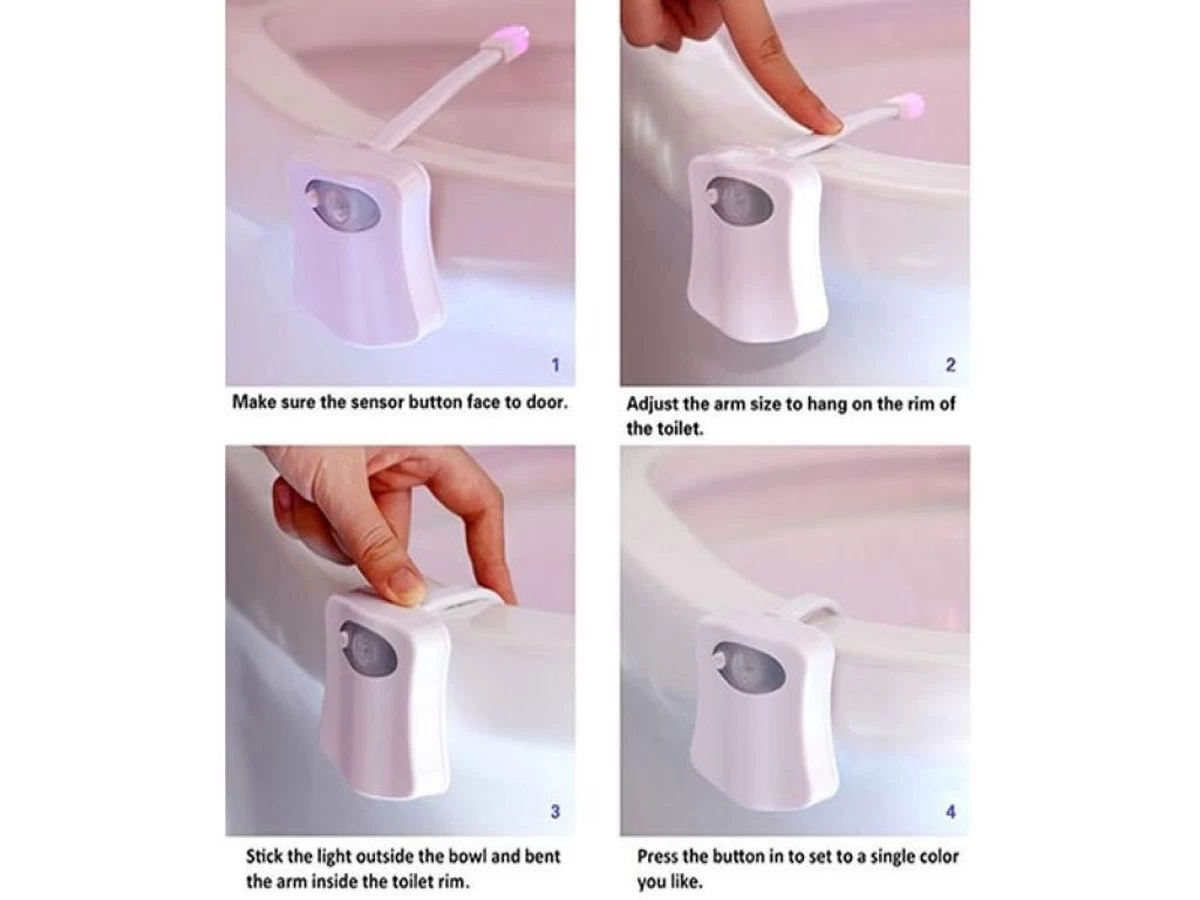 1

Make sure the sensor button face to door.

2

Adjust the arm size to hang on the rim of the toilet.

3

Stick the light outside the bowl and bent the arm inside the toilet rim.

4

Press the button in to set to a single color you like.