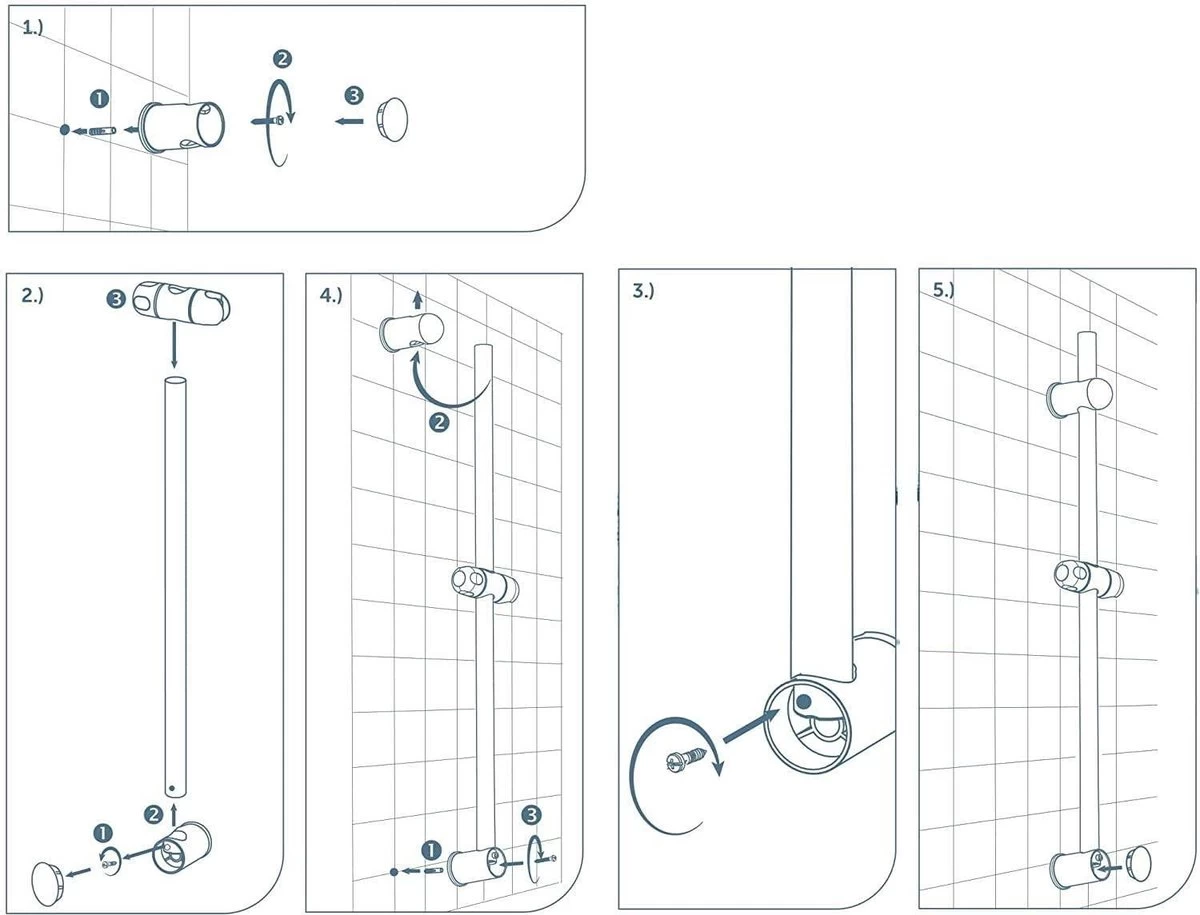 1.)

1

2

3

2.)

3

2

1

4.)

2

1

3

3.)

5.)