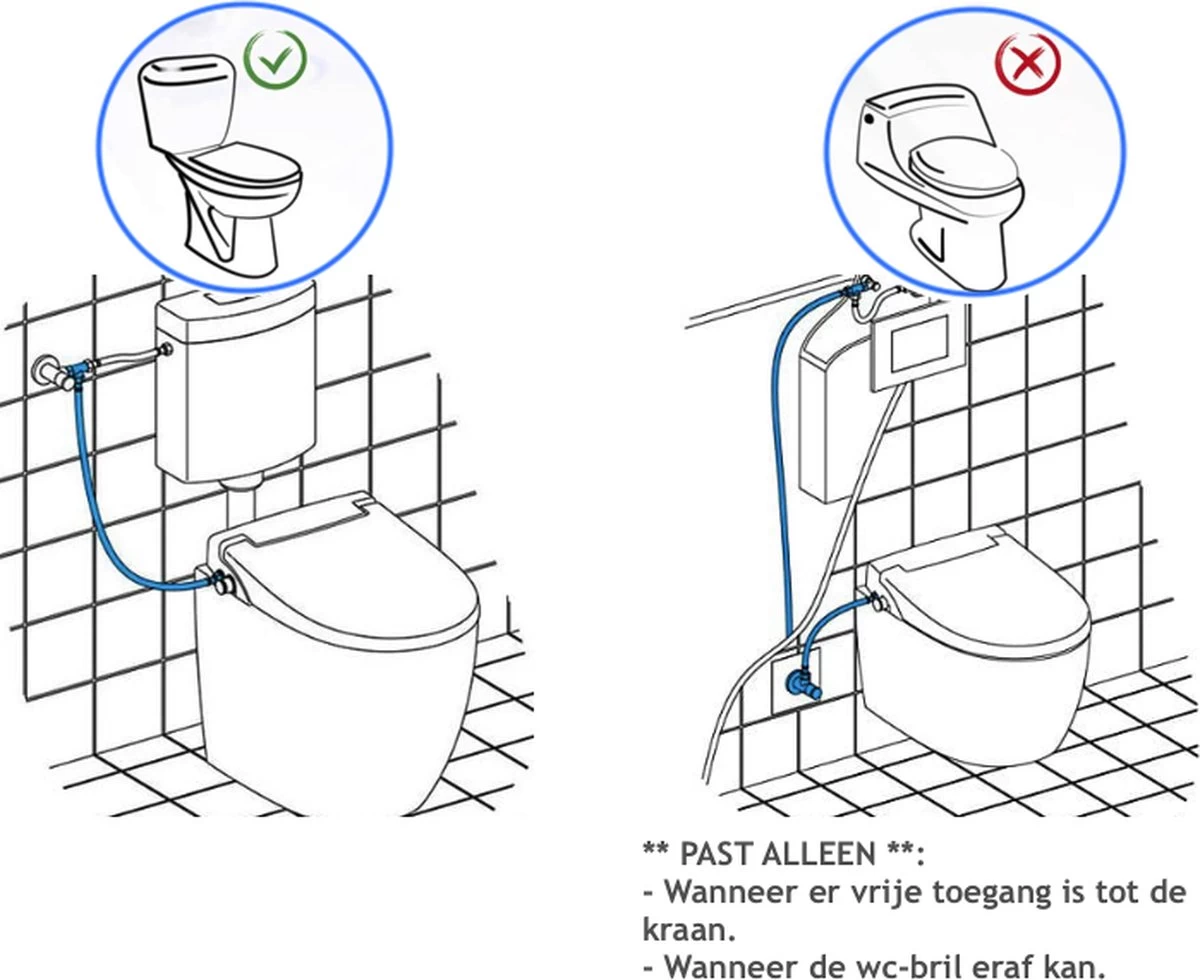 ** PAST ALLEEN **:
- Wanneer er vrije toegang is tot de kraan.
- Wanneer de wc-bril eraf kan.