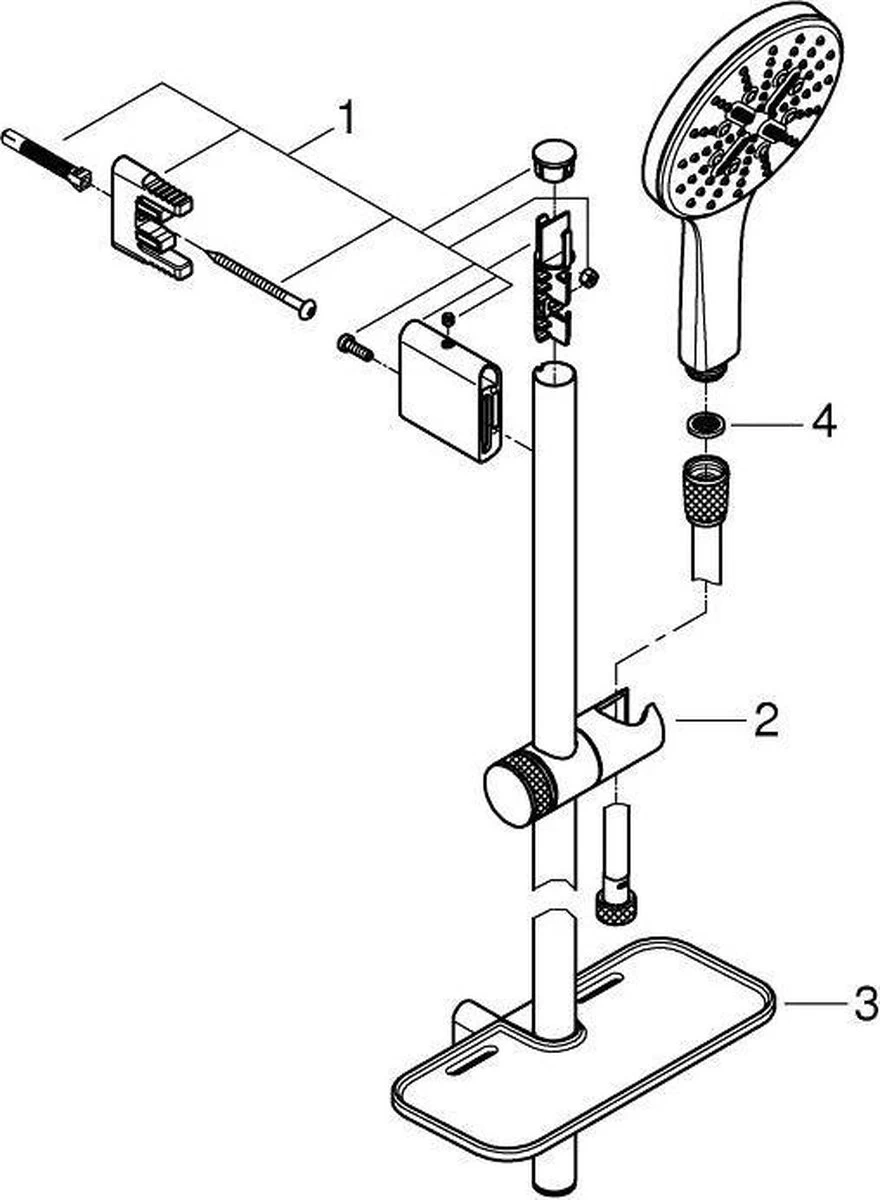 1
4
2
3