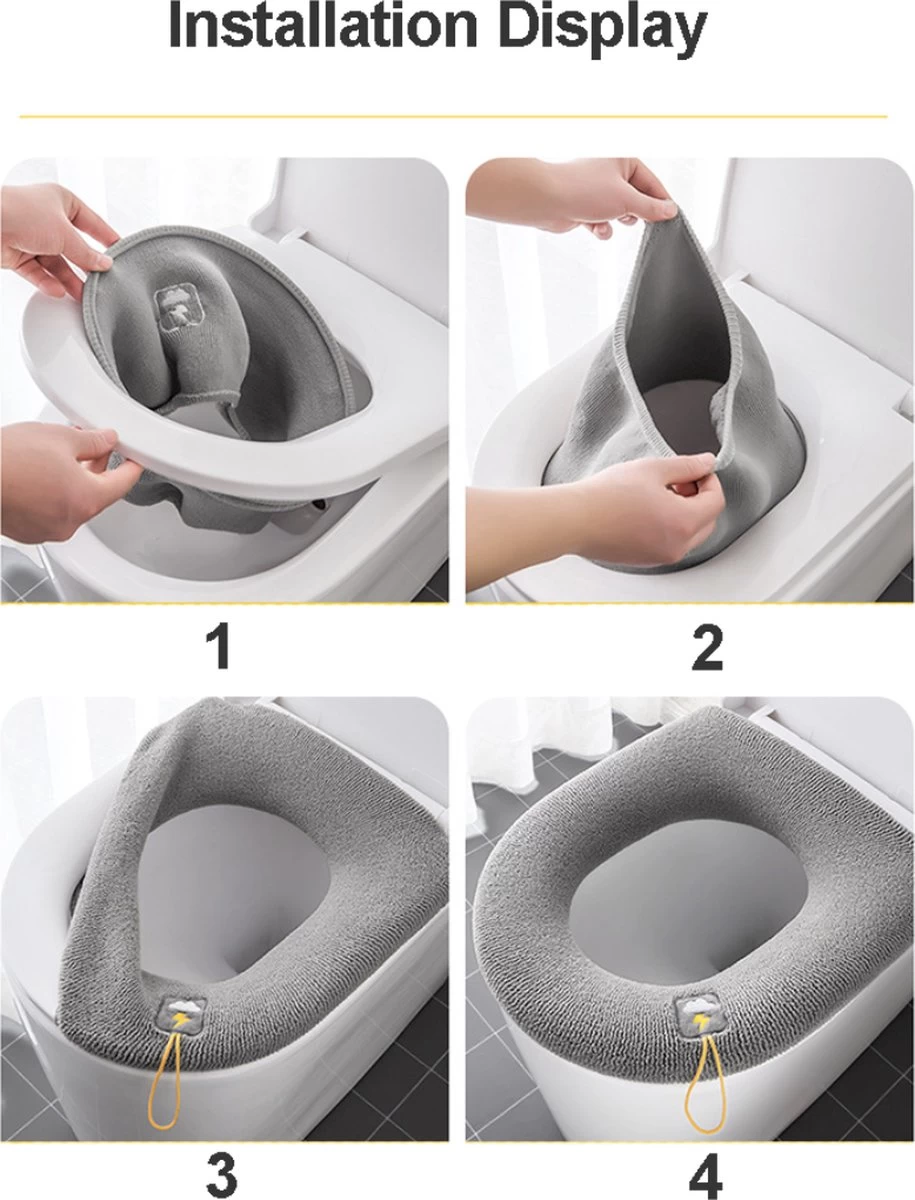 Installation Display

1

2

3

4