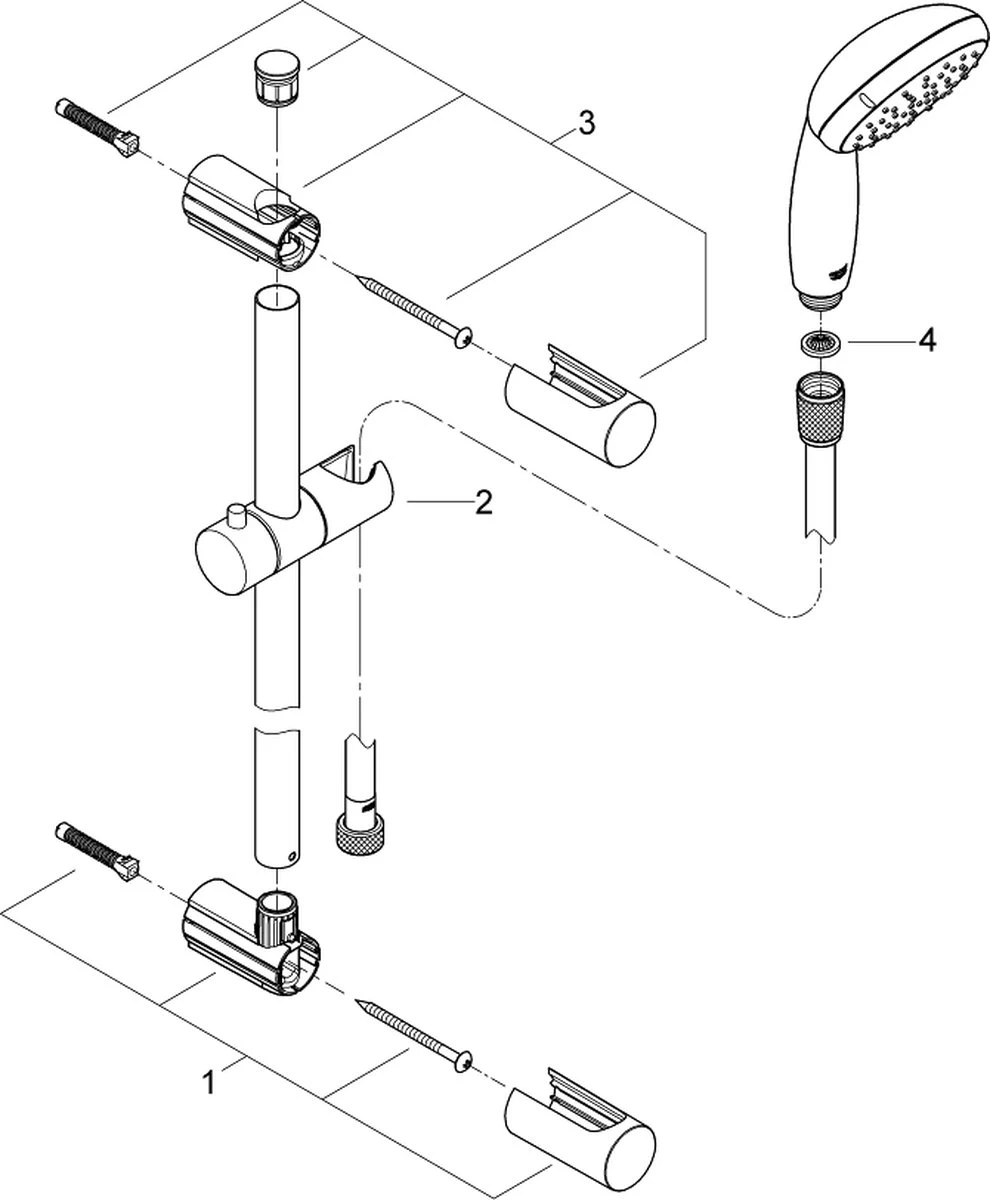 3
4
2
1