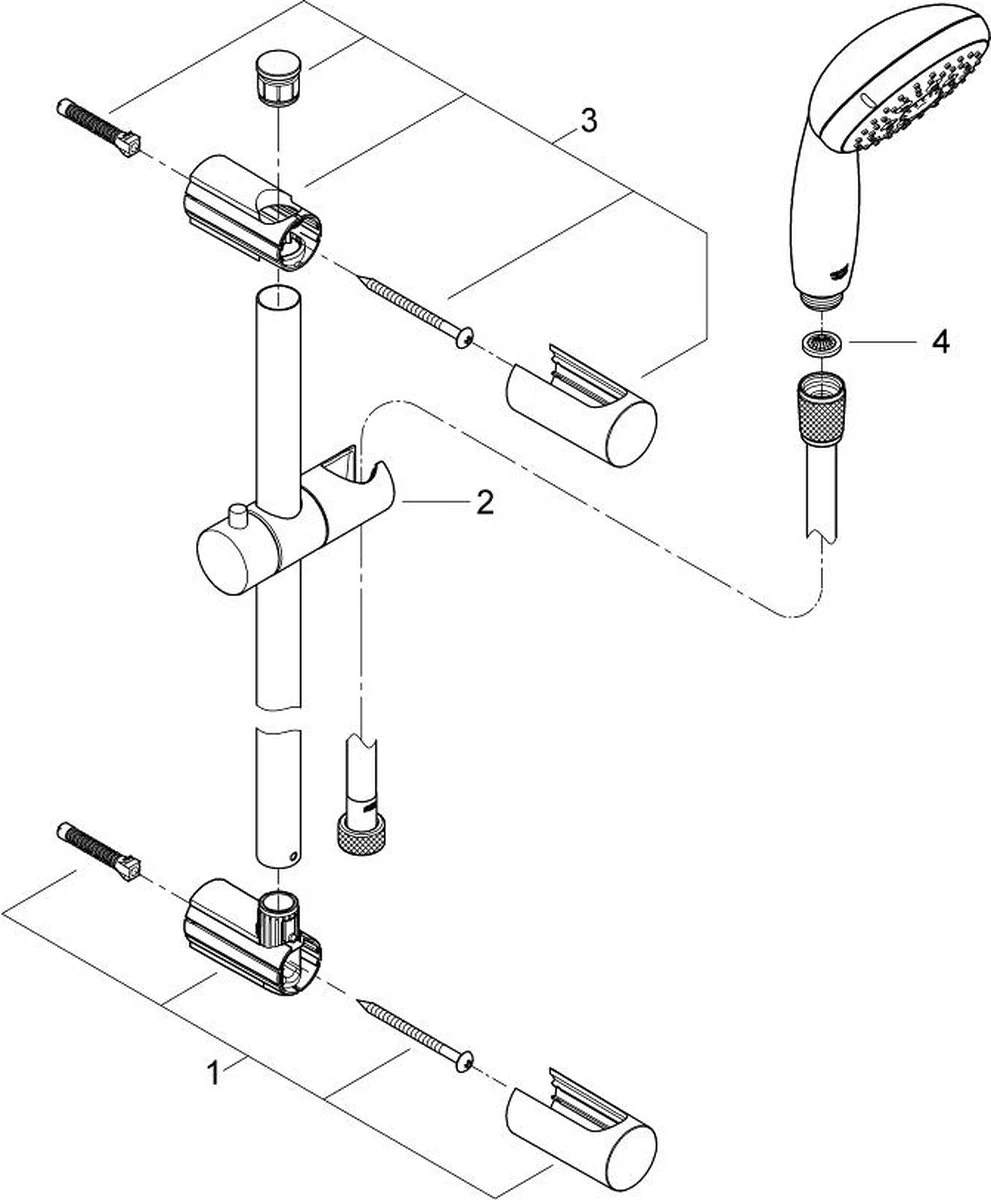 3
4
2
1